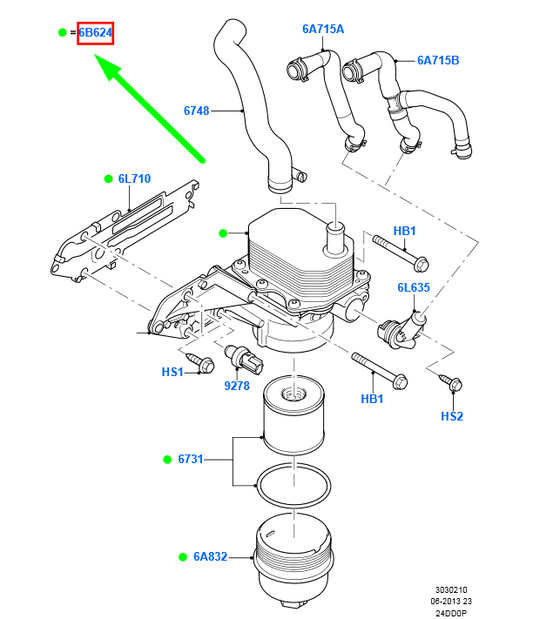 = 6B624

6A715A

6A715B

6748

6L710

HB1

6L635

HS1

9278

HB1

HS2

6731

6A832

3030210
06-2013 23
24DD0P