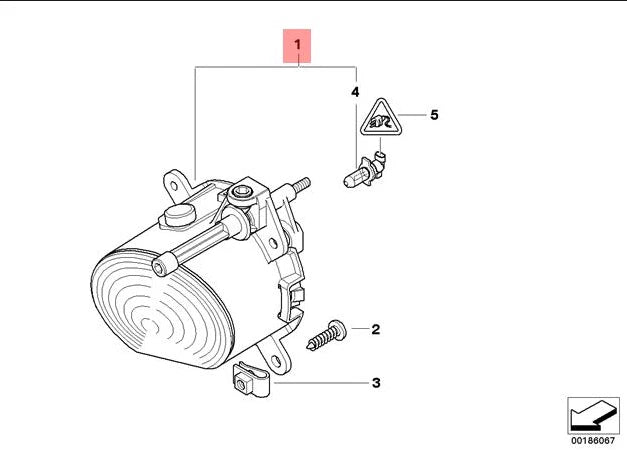 1
4
5
2
3
00186067