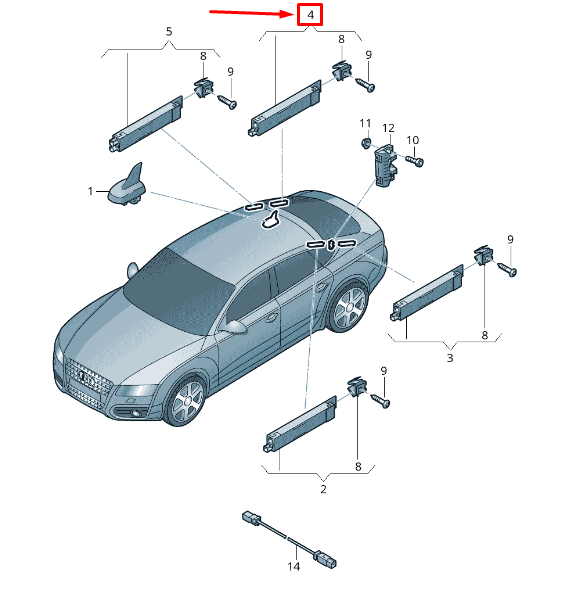 4
5
8
9
8
9
11
12
10
1
9
8
3
9
8
2
14