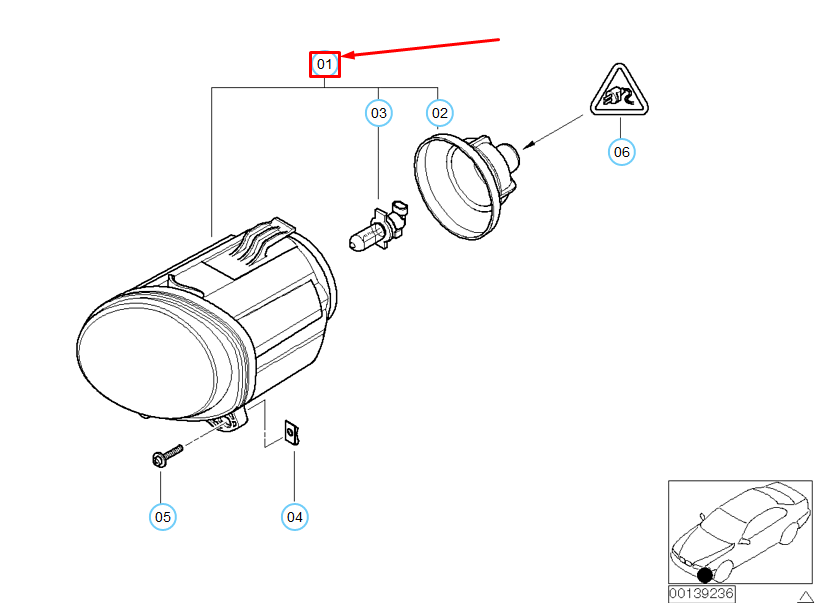 01
03
02
06
05
04
00139236