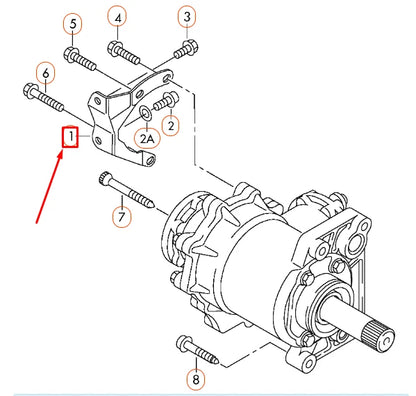 5
4
3
6
2
2A
1
7
8