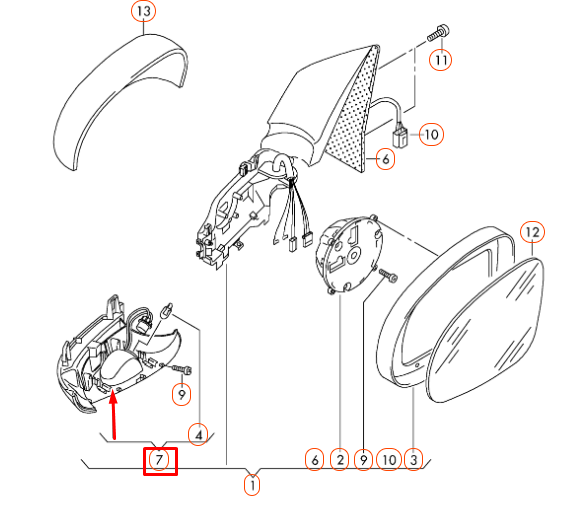 13
11
10
6
12
9
4
7
6
2
9
10
3
1