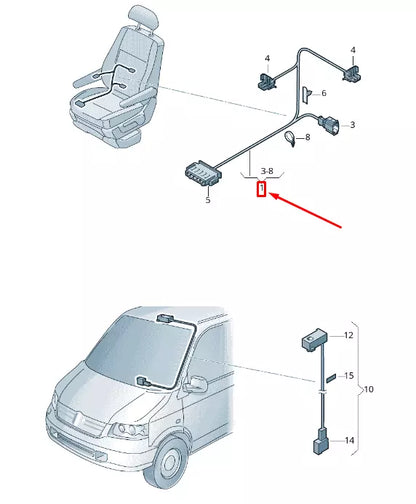 4
4
6
3
8
3-8
1
5
12
15
10
14