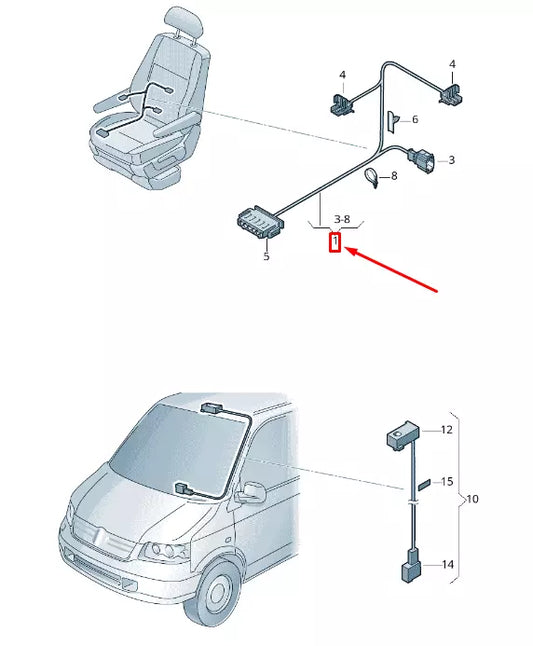 4
4
6
3
8
3-8
1
5

12
15
10
14