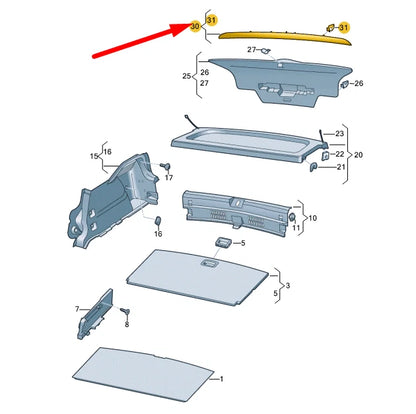 30
31
31
27
25
26
27
26
23
22
20
21
15
16
17
16
10
11
5
3
5
7
8
1