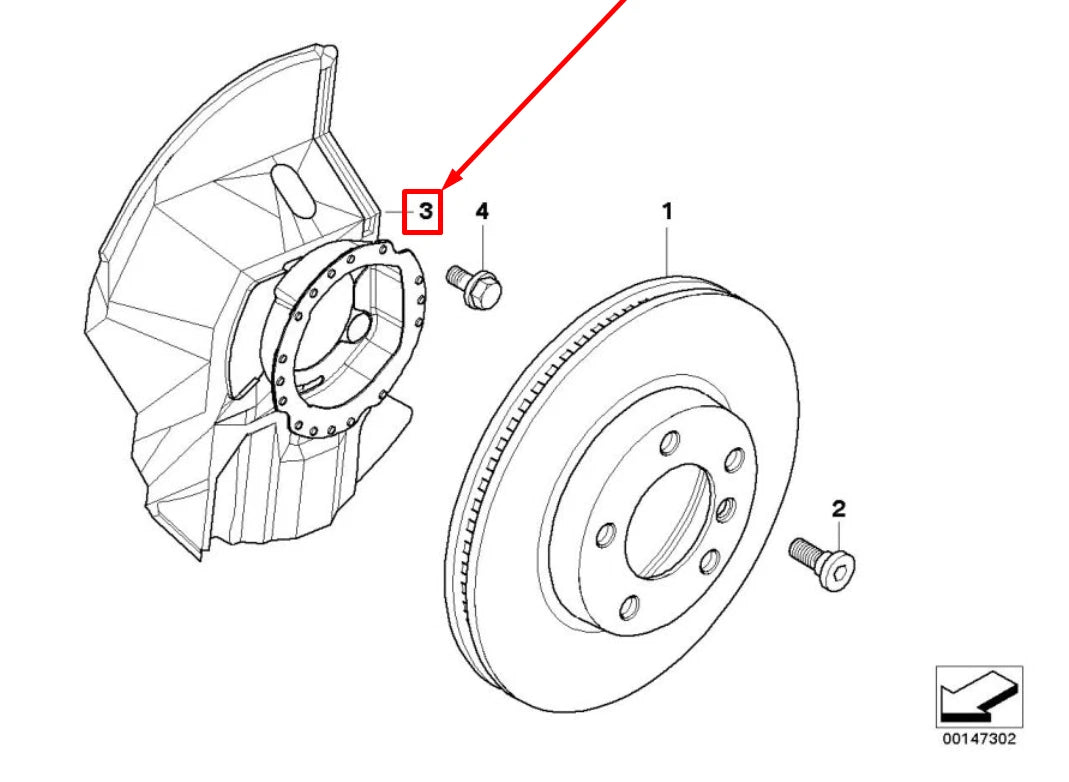 3
4
1
2
00147302