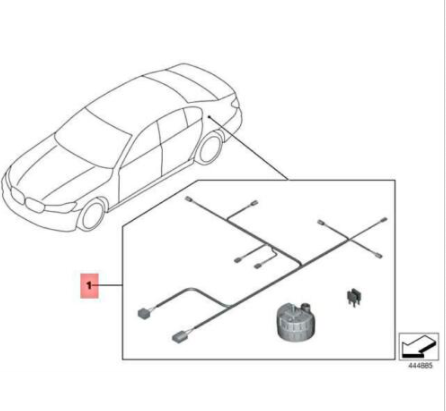 1

444885