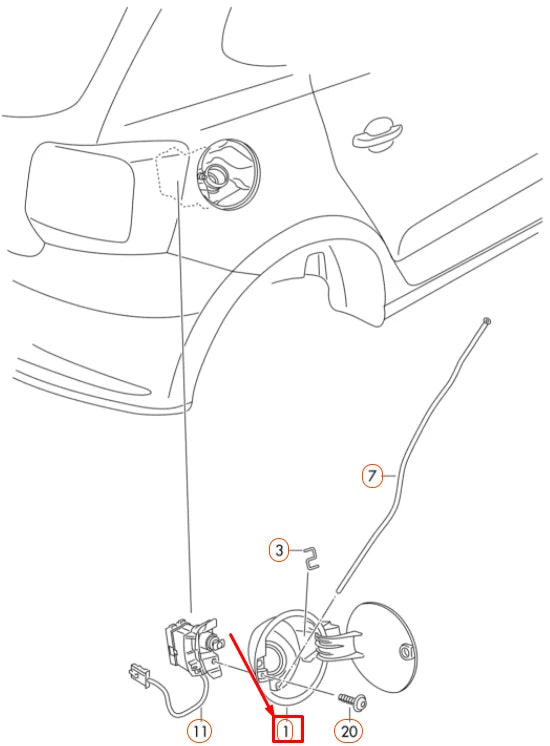 7
3
11
1
20