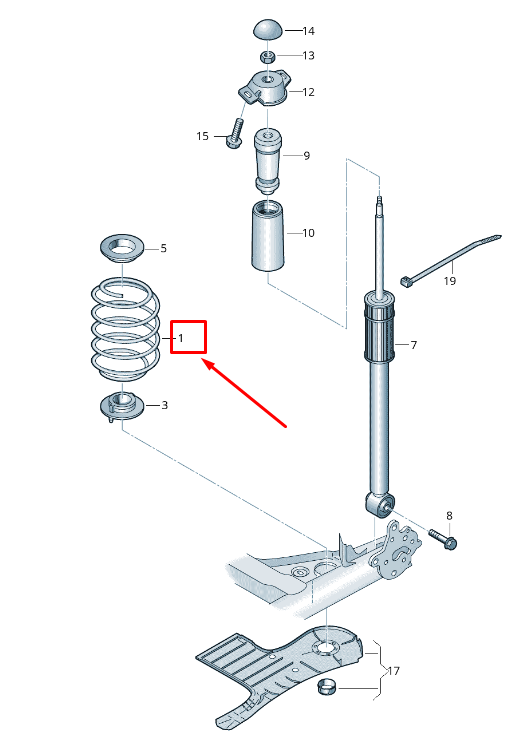 14
13
12
15
9
10
5
19
1
7
3
8
17