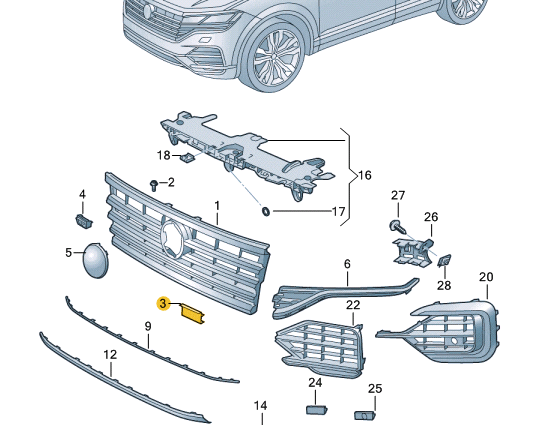 18
2
16
4
1
17
27
26
5
6
28
20
3
22
9
12
24
25
14