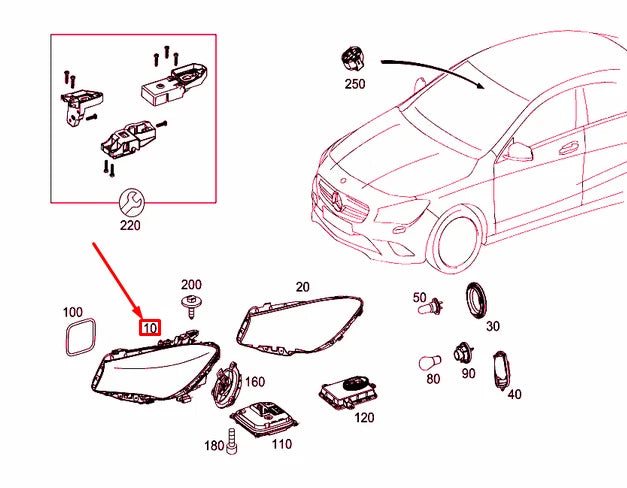 250

220

200

20

100

10

50

30

160

80

90

40

120

180

110