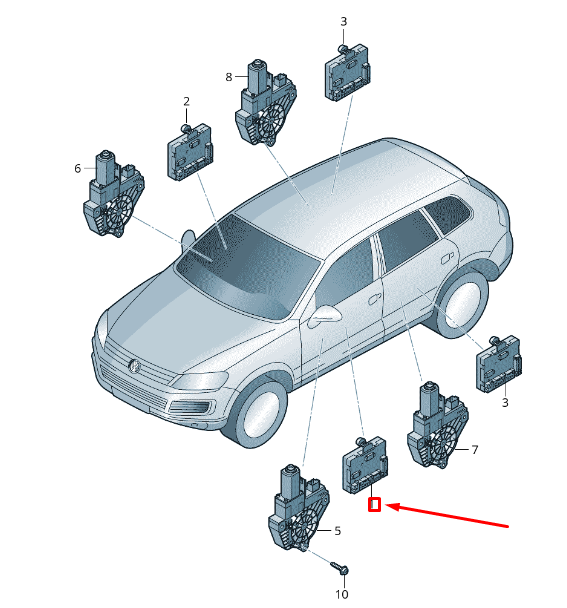 3
8
2
6
3
7
5
10