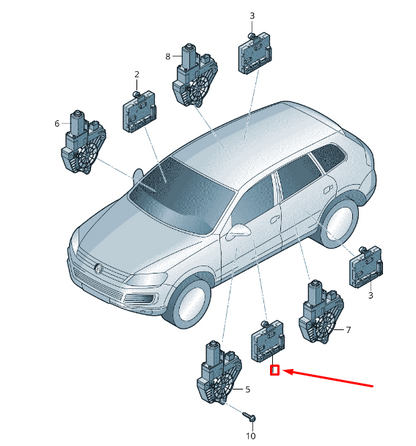 3
8
2
6
3
7
5
10