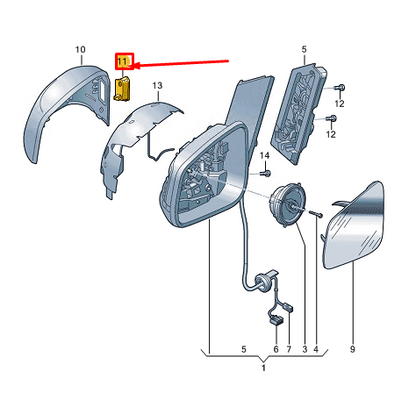 10
11
13
5
12
12
14
5
6
7
3
4
9
1