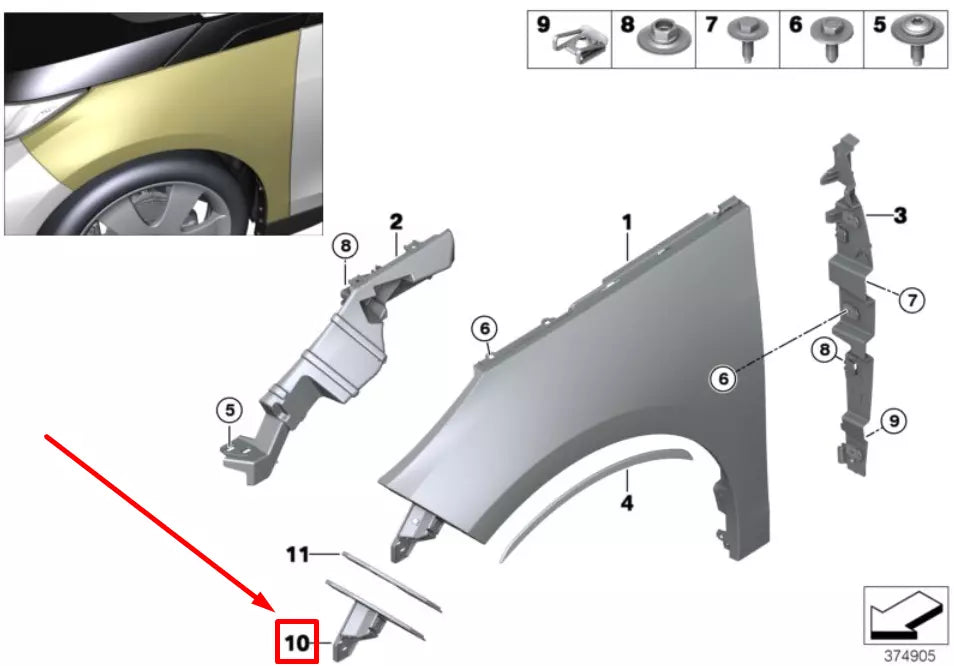 9 8 7 6 5

2

8

1

3

7

6

6

8

5

9

4

11

10

374905