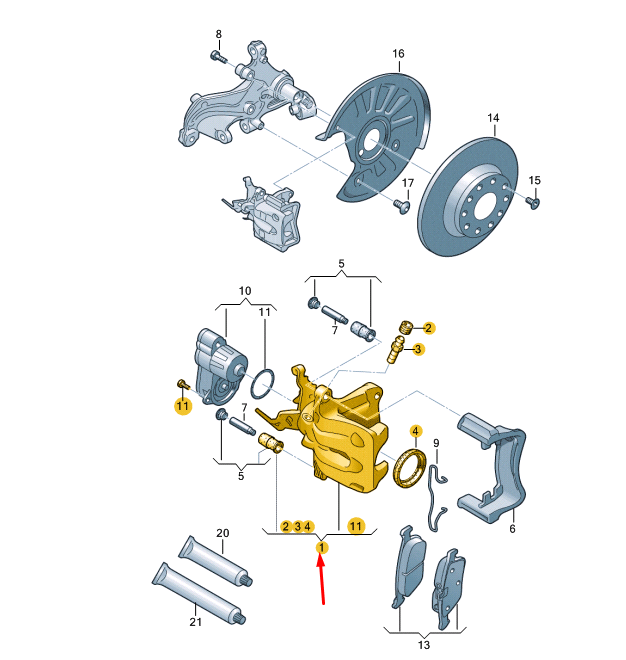 8
16
14
15
17
5
10
11
7
2
3
11
7
4
9
5
6
2 3 4
11
1
20
21
13