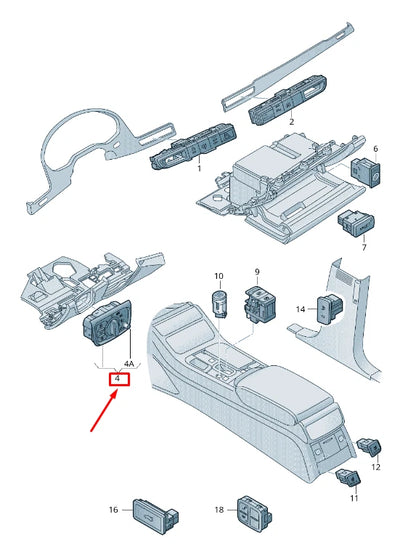 2
6
1
7
10
9
14
4A
4
12
11
16
18