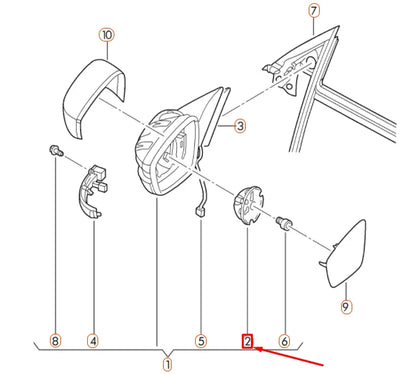 10
7
3
8
4
5
2
6
9
1