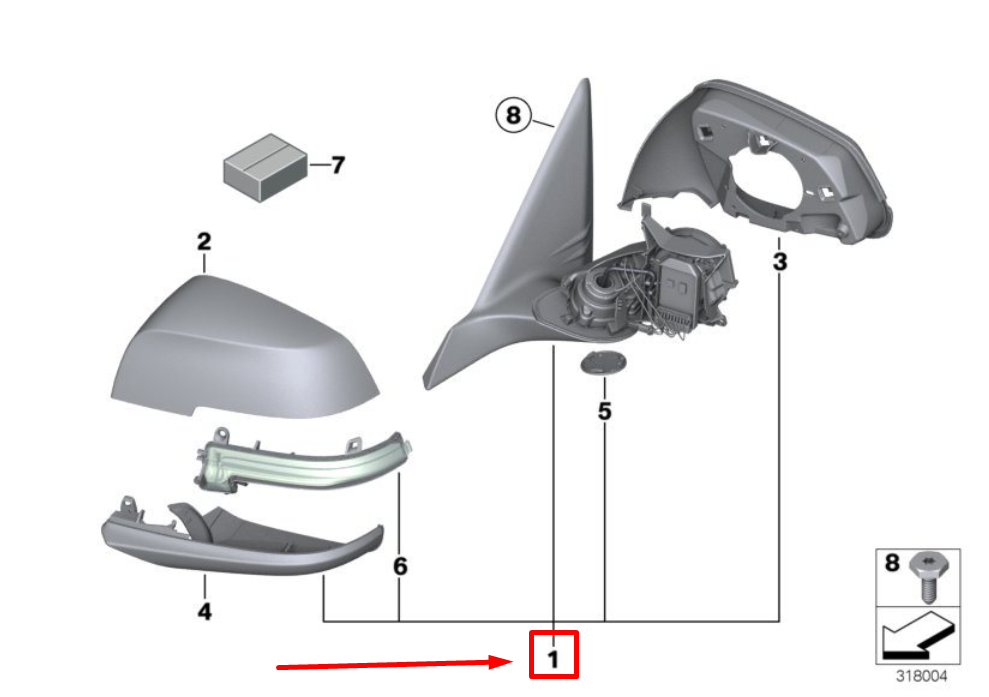 8
7
2
3
5
6
4
1
8
318004