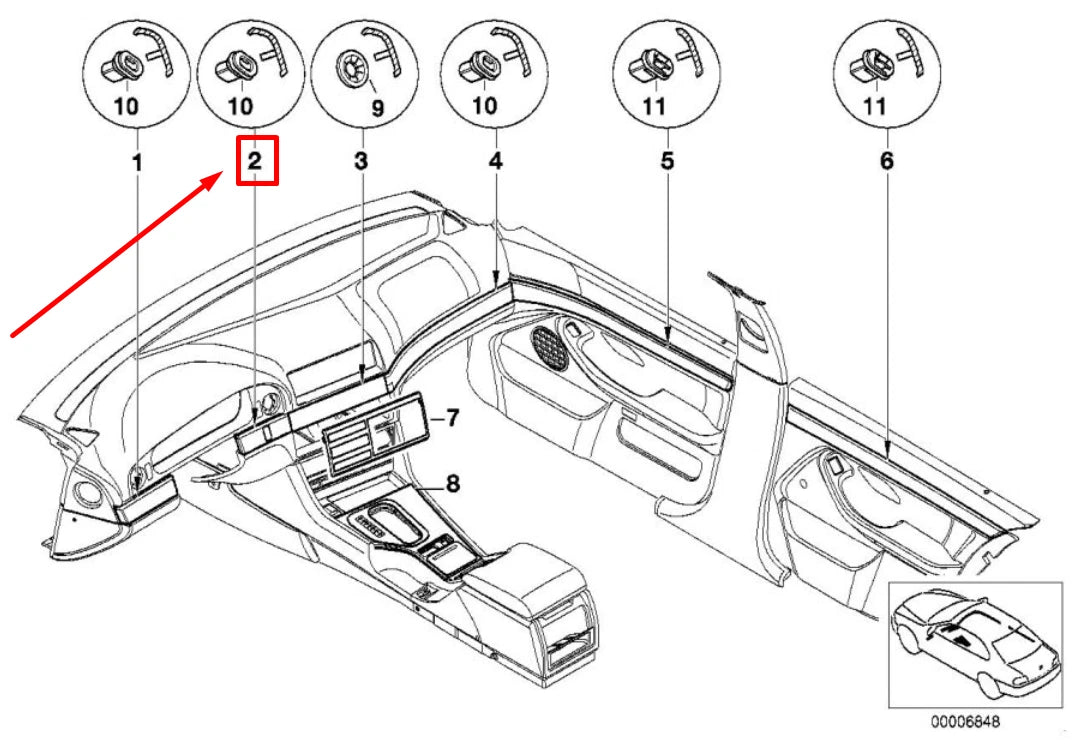 10
10
9
10
11
11
1
2
3
4
5
6
7
8
00006848