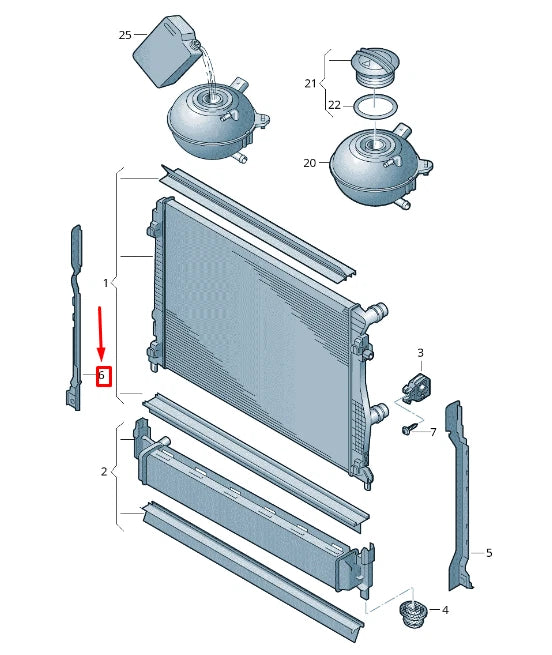 25
21
22
20
1
6
3
7
2
5
4