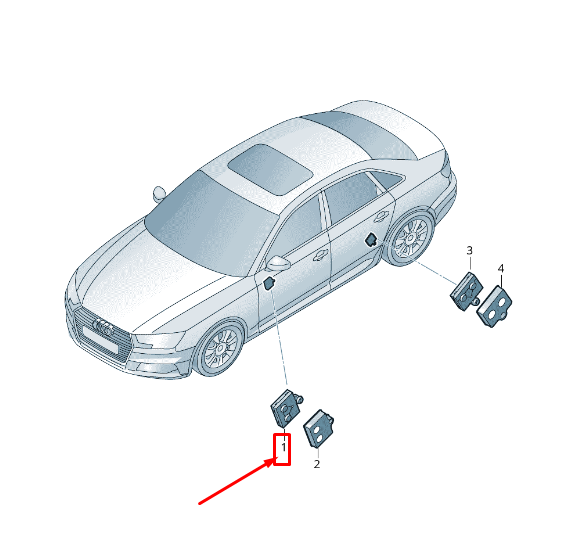 3
4
1
2