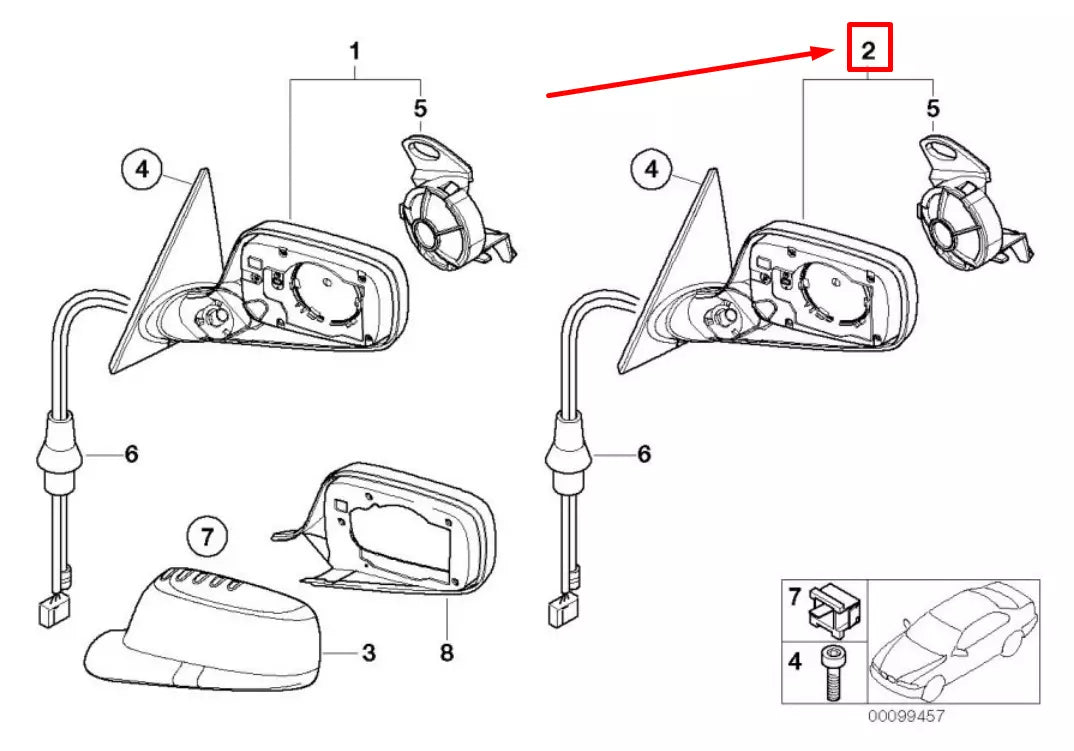 1
5
4
6
7
3
8
2
5
4
6
7
4
00099457