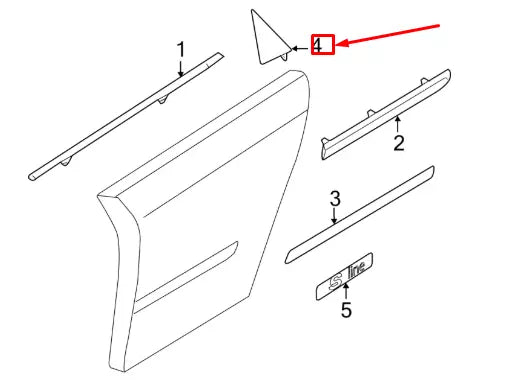 1
4
2
3
S line
5