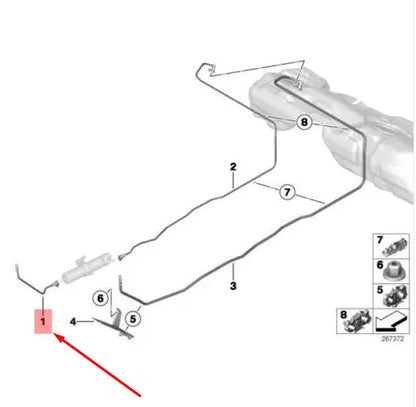 8
2
7
3
6
5
4
1
7
6
5
8
267372