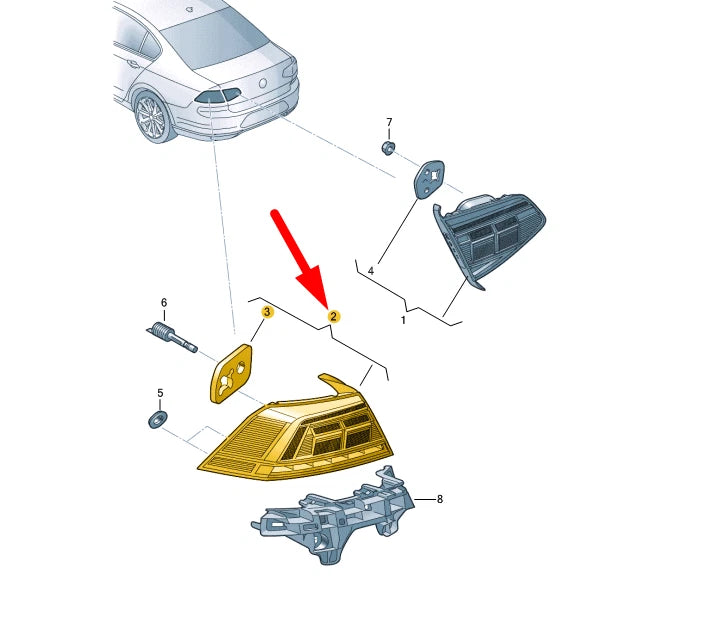 7
4
1
6
3
2
5
8