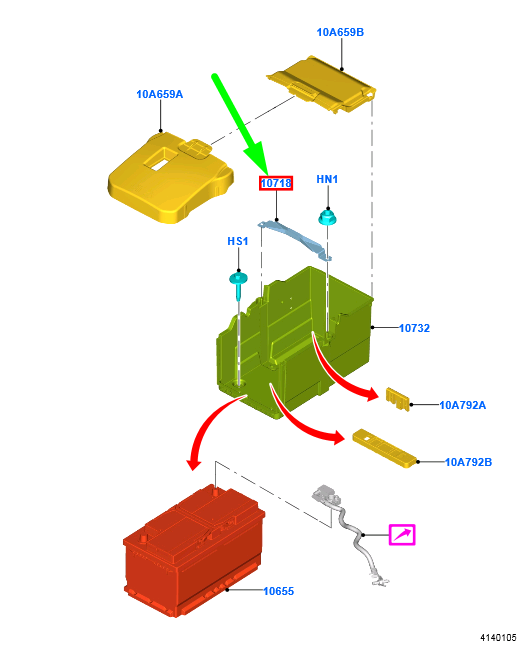 10A659B
10A659A
10718
HN1
HS1
10732
10A792A
10A792B
10655
4140105