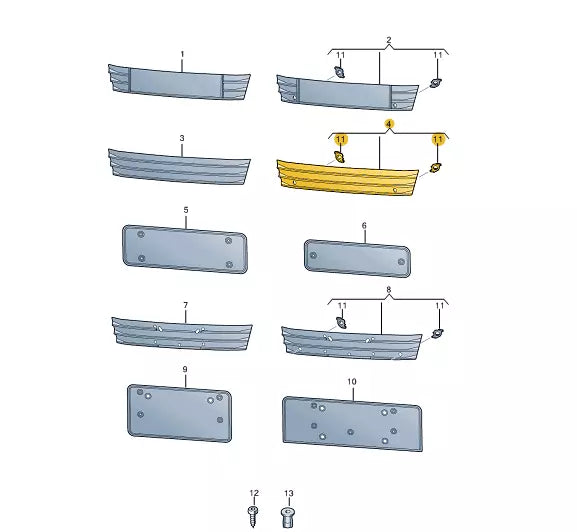 1
2
11
11
3
4
11
11
5
6
7
8
11
11
9
10
12
13