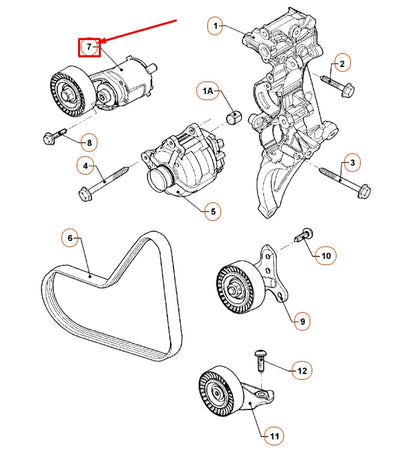 7
1
2
1A
8
4
3
5
6
10
9
12
11