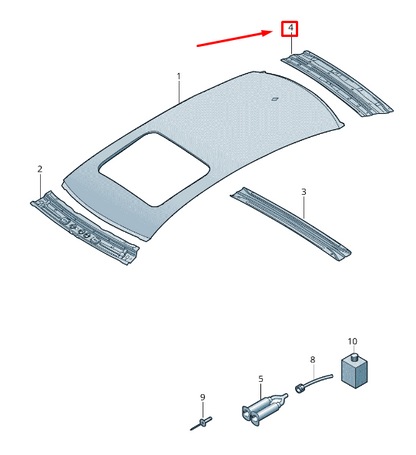 4
1
2
3
10
8
5
9