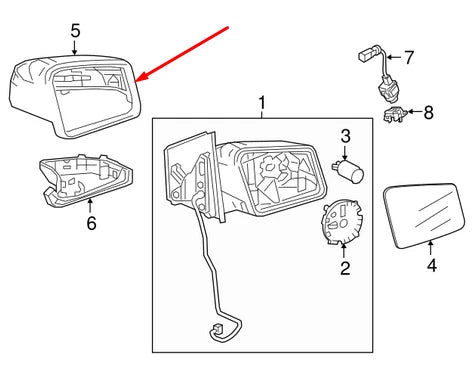 5
7
8
1
3
6
2
4