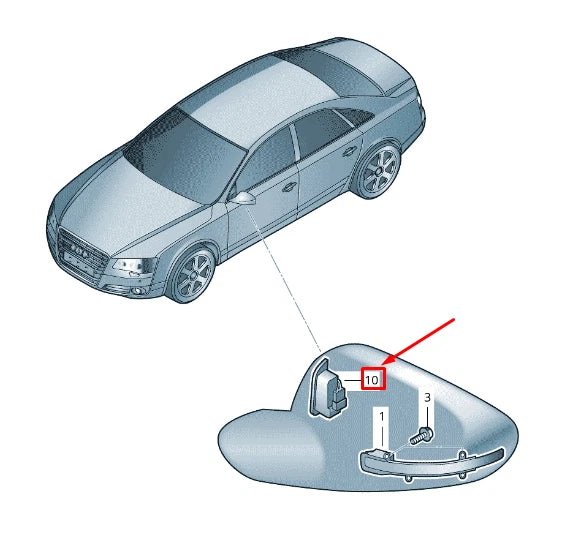 10
3
1