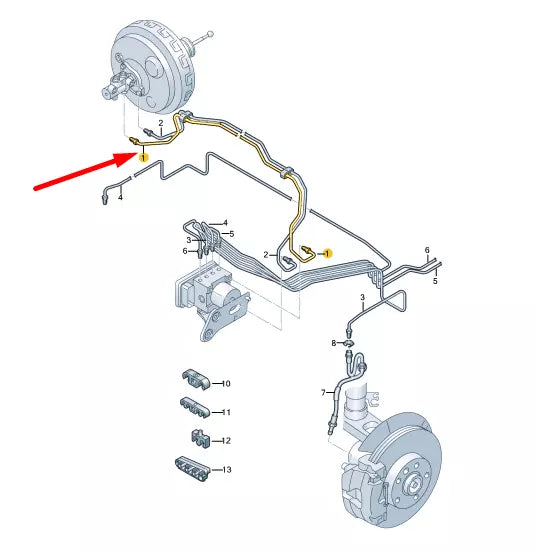 2
1
4
4
5
3
6
2
1
6
5
3
8
7
10
11
12
13