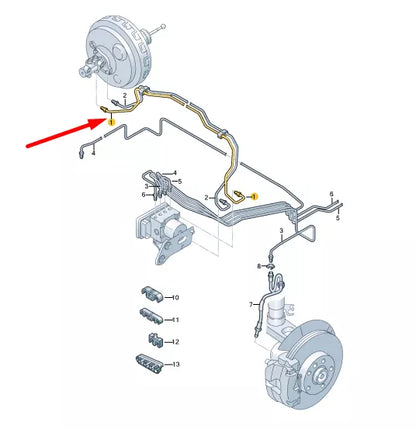 2
1
4
4
5
3
6
2
1
6
5
3
8
7
10
11
12
13