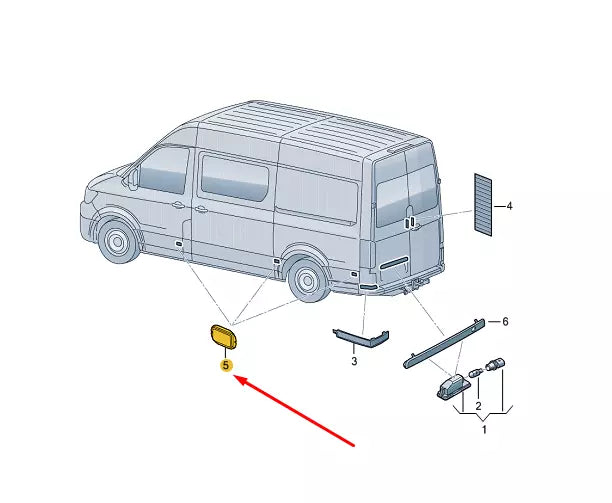 4
6
5
3
2
1