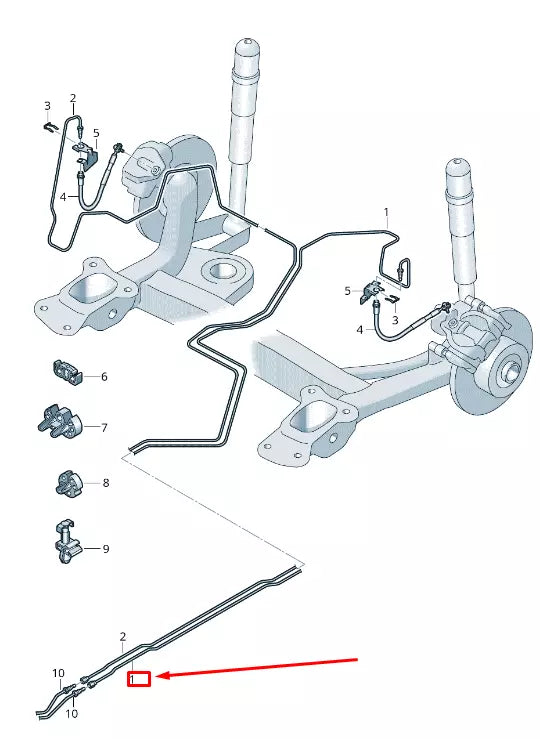 3
2
5
4
1
5
3
4
6
7
8
9
2
1
10
10