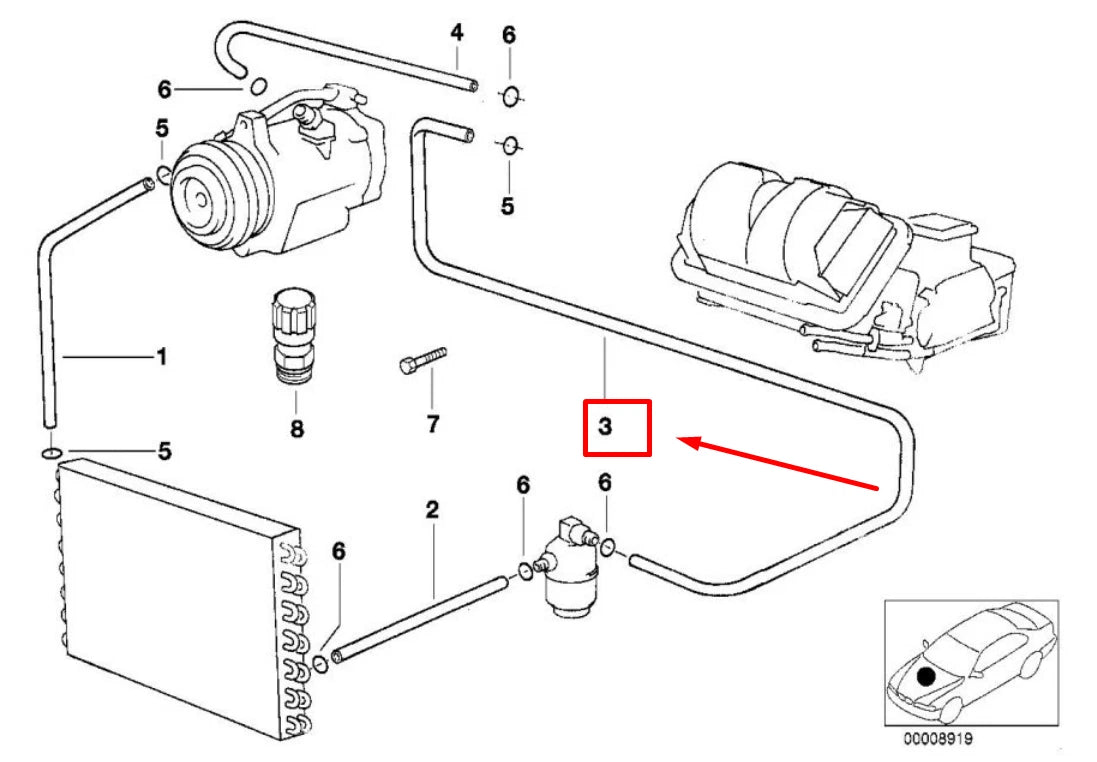 4
6
6
5
5
1
8
7
3
5
2
6
6
6
00008919