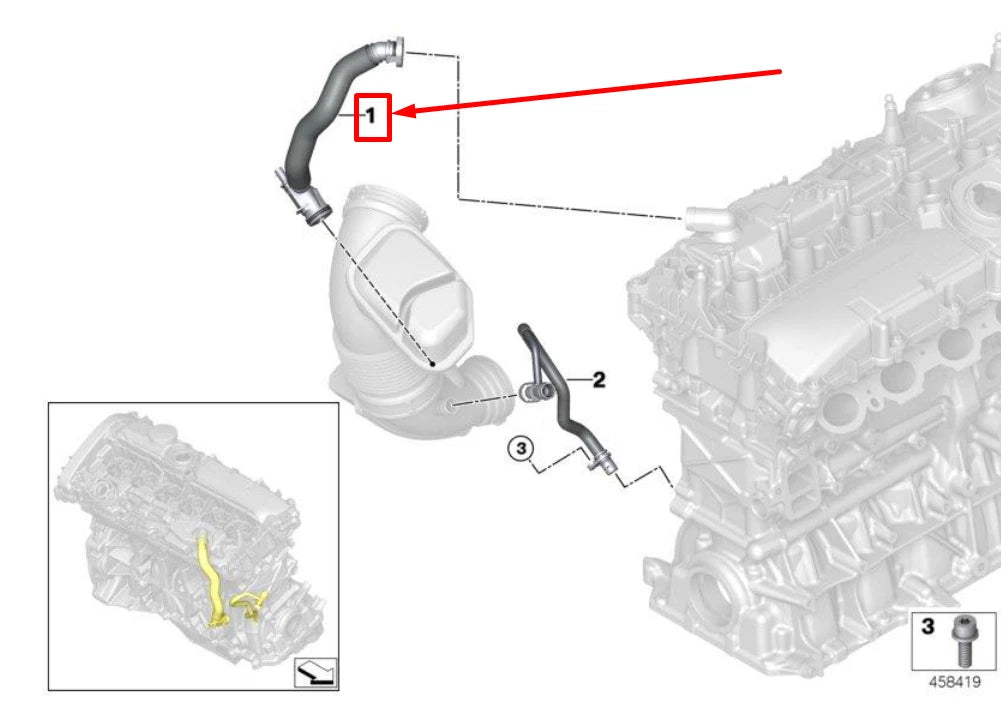 1
2
3
3
458419