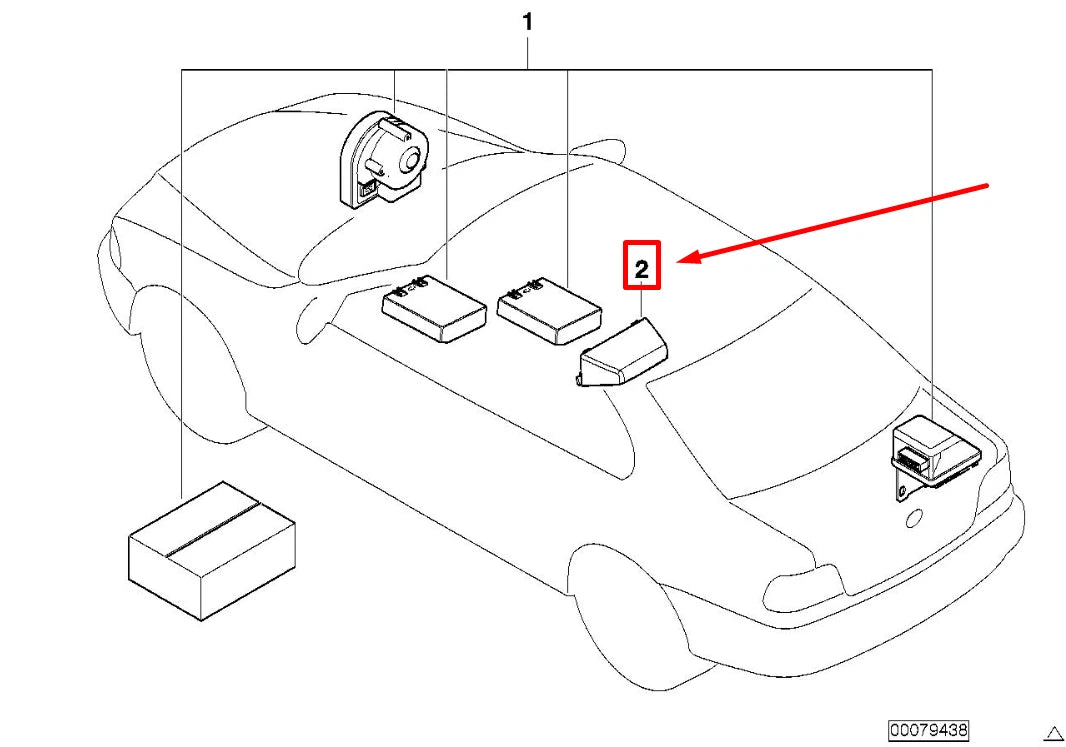 1

2

00079438