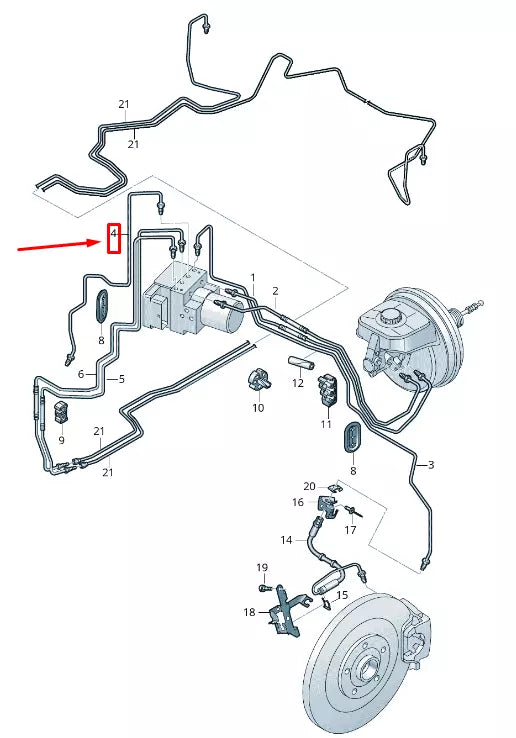 21
21
4
1
2
8
6
5
12
10
11
9
21
21
8
3
20
16
17
14
19
15
18