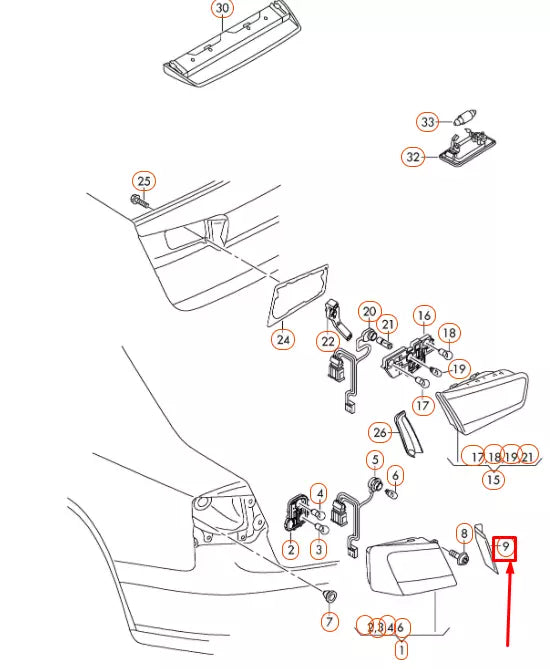 30
33
32
25
24
22
20
21
16
18
19
17
26
17 18 19 21
15
5
6
4
2
3
8
9
7
2 3 4 6
1