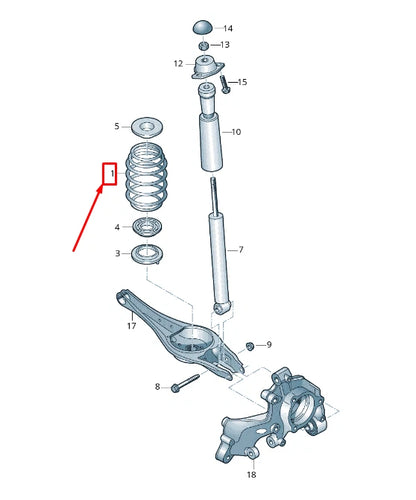 14
13
12
15
5
10
1
4
3
7
17
9
8
18