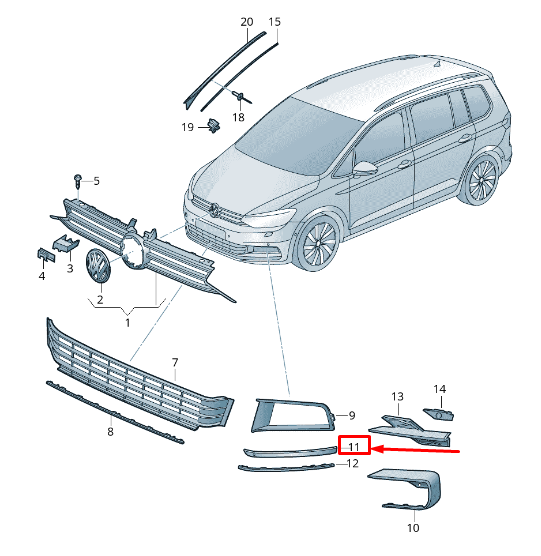 20
15
18
19
5
3
4
2
1
7
8
9
13
14
11
12
10