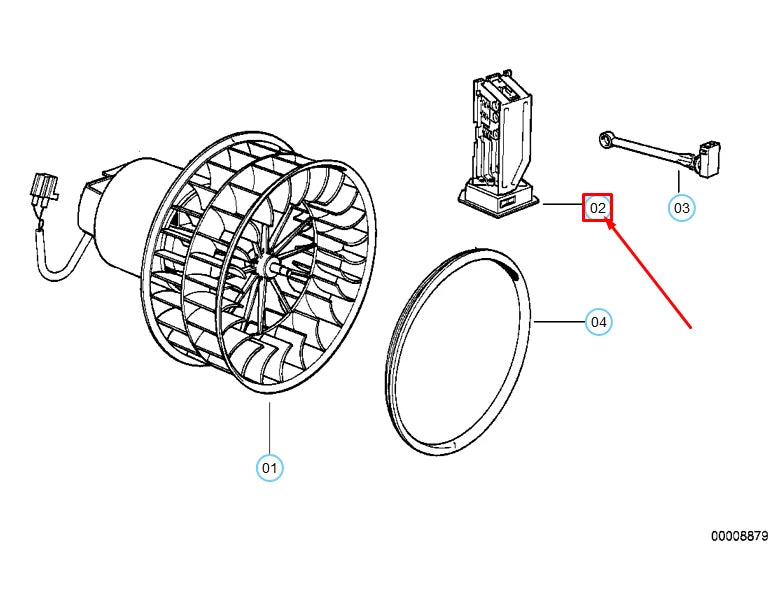 02
03
04
01
00008879