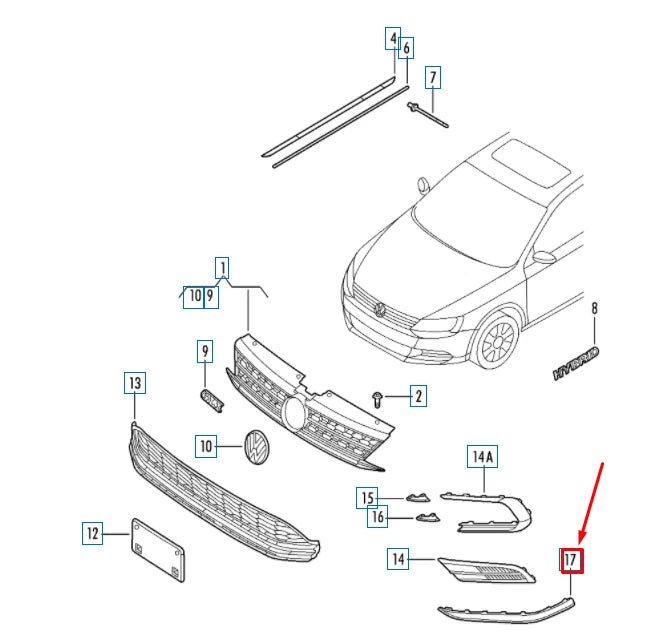 4
6
7
1
10 9
8
HYBRID
9
13
2
10
14A
15
16
12
14
17