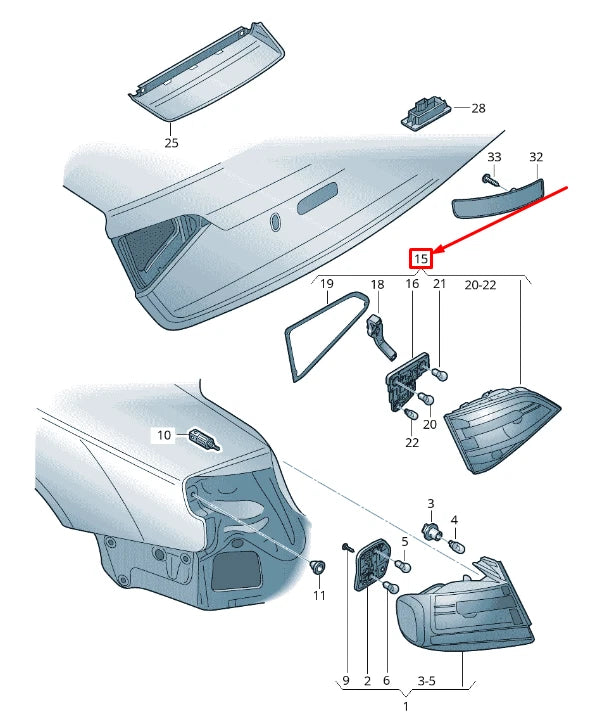 25
28
33
32
15
19
18
16
21
20-22
20
22
10
3
4
5
11
9
2
6
3-5
1